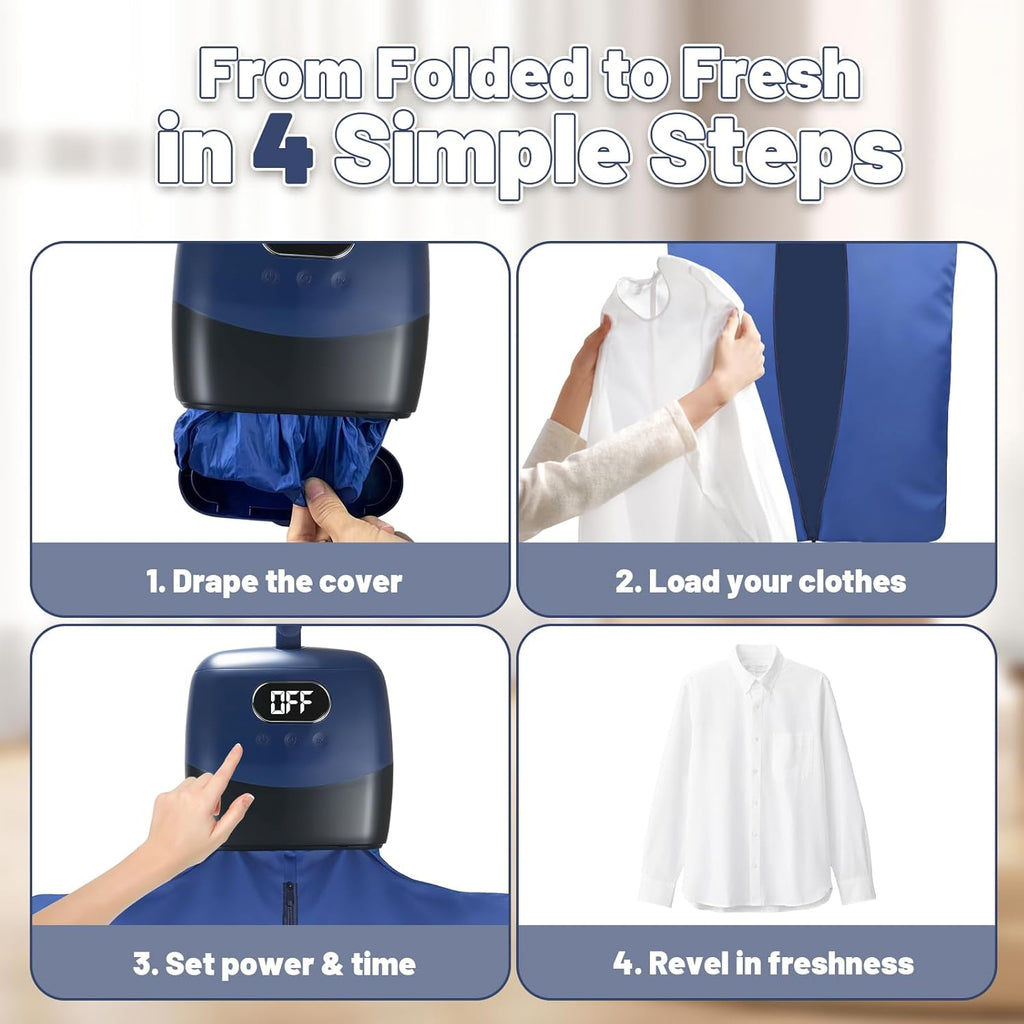 From Folded to Fresh
in 4 Simple Steps

1. Drape the cover

2. Load your clothes

OFF

3. Set power & time

4. Revel in freshness